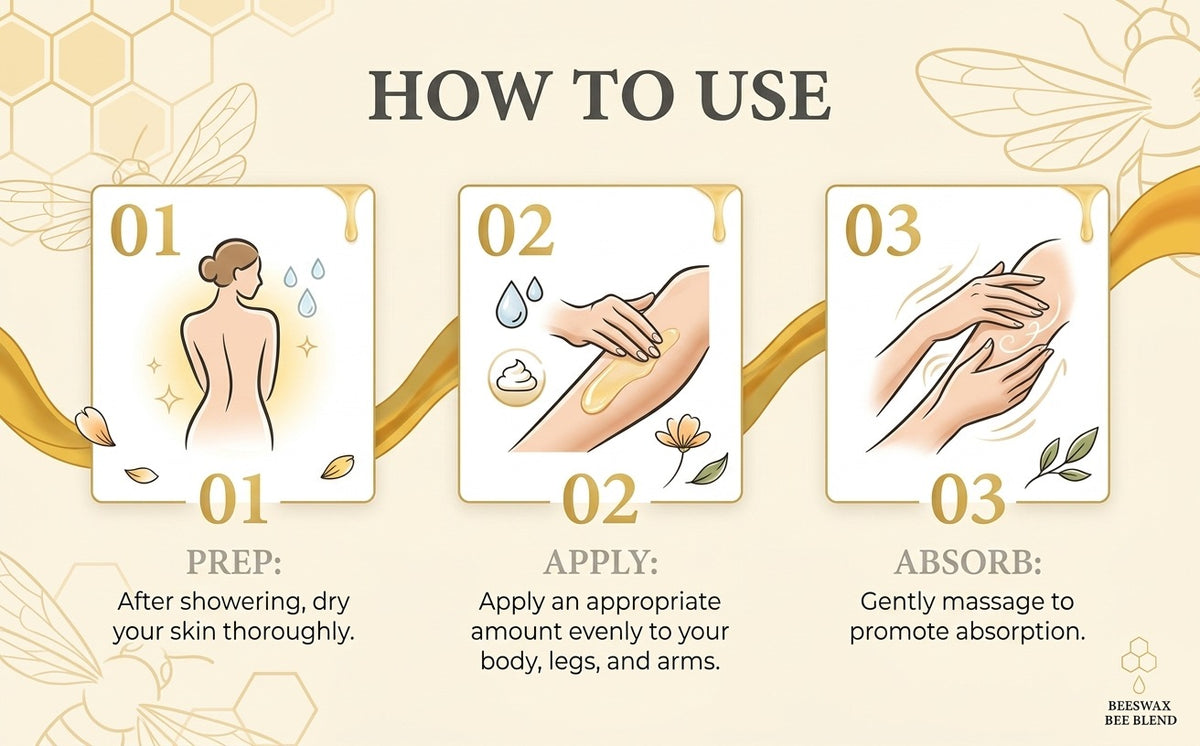 HOW TO USE

01

01

PREP:
After showering, dry your skin thoroughly.

02

02

APPLY:
Apply an appropriate amount evenly to your body, legs, and arms.

03

03

ABSORB:
Gently massage to promote absorption.

BEESWAX
BEE BLEND